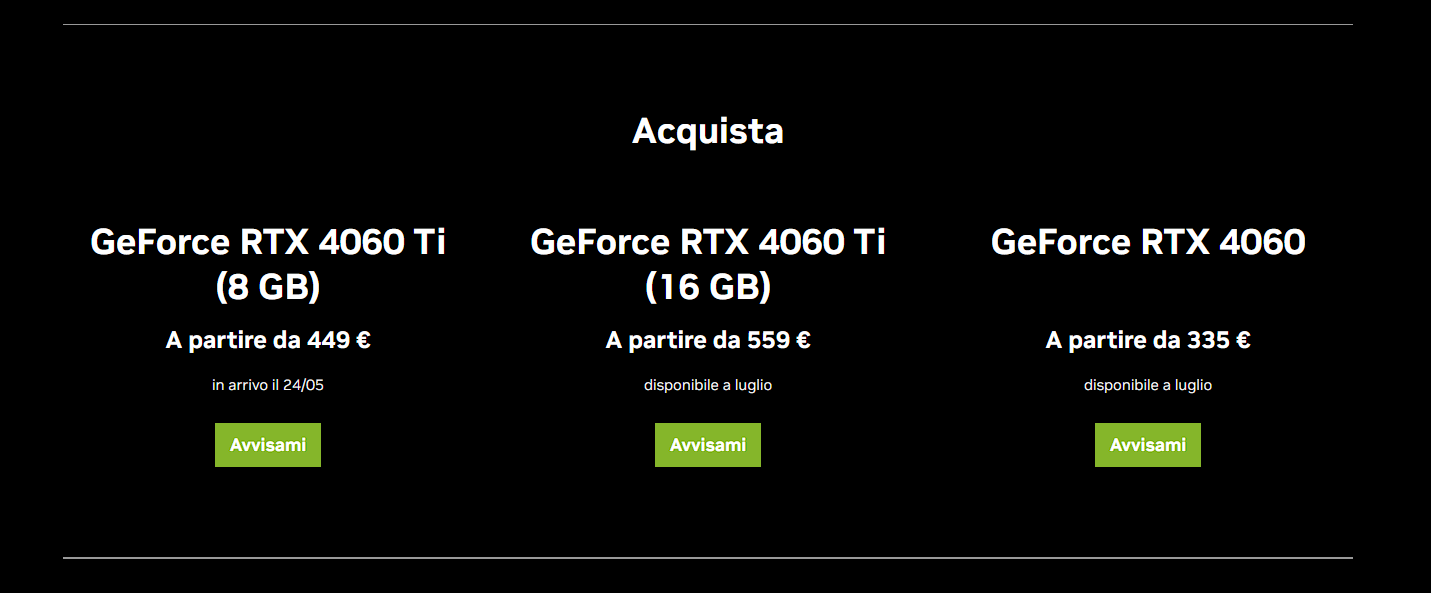 Acquista

GeForce RTX 4060 Ti (8 GB)

A partire da 449 €

in arrivo il 24/05

Avvisami

GeForce RTX 4060 Ti (16 GB)

A partire da 559 €

disponibile a luglio

Avvisami

GeForce RTX 4060

A partire da 335 €

disponibile a luglio

Avvisami